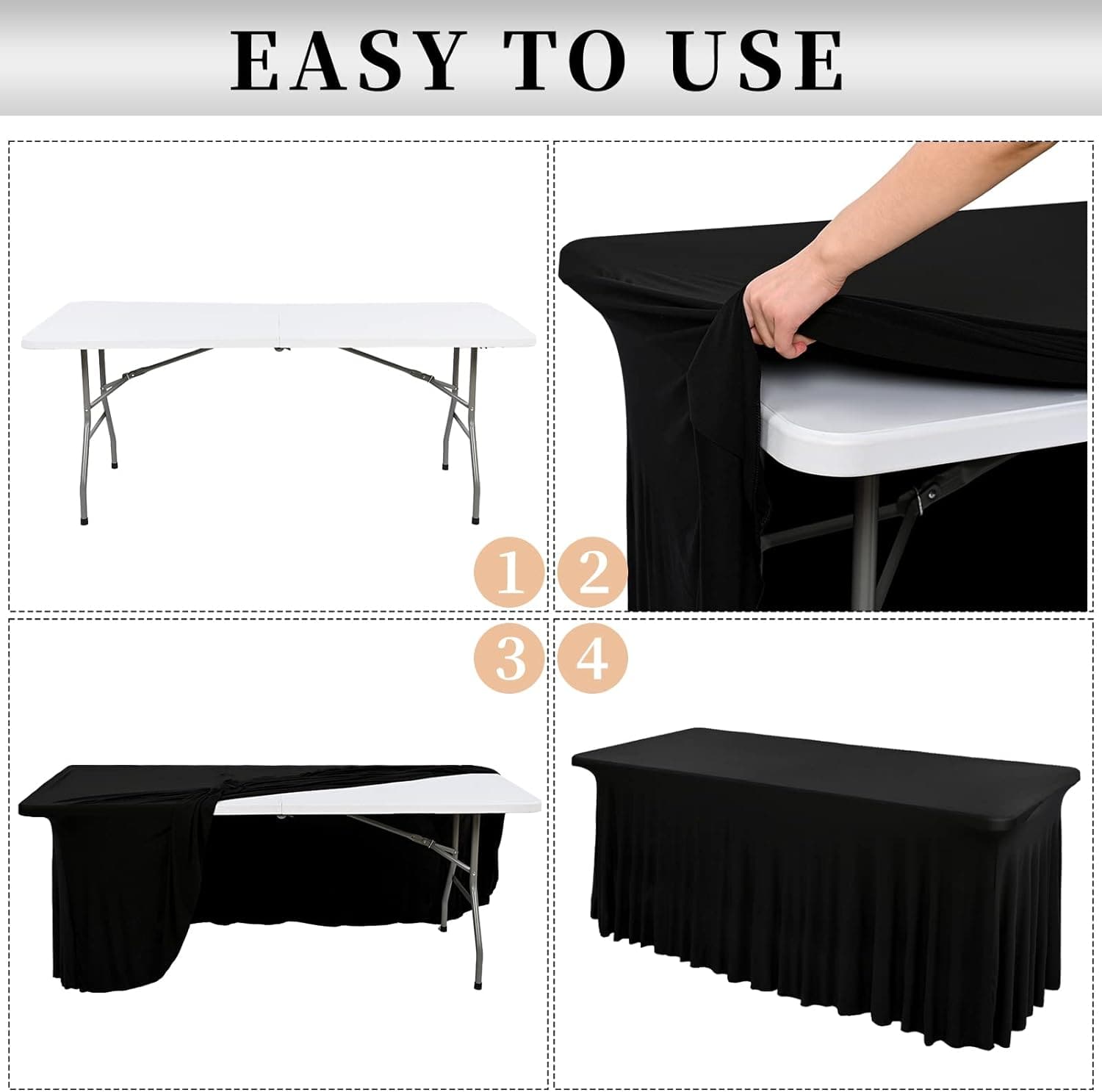 EASY TO USE

1

2

3

4